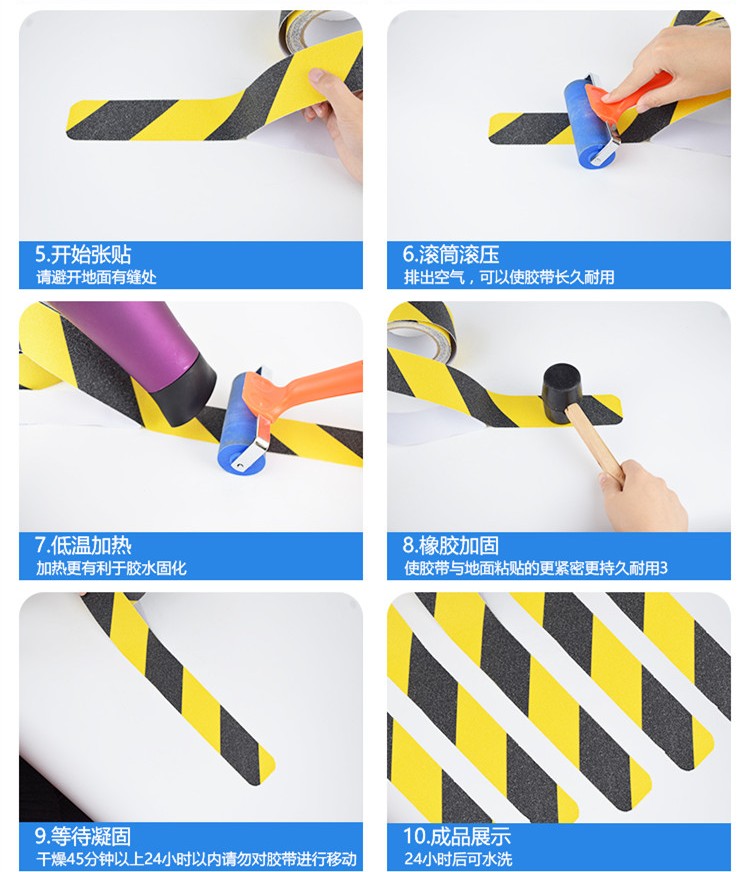 5.开始张贴
请避开地面有缝处

6.滚筒滚压
排出空气，可以使胶带长久耐用

7.低温加热
加热更有利于胶水固化

8.橡胶加固
使胶带与地面粘贴的更紧密更持久耐用3

9.等待凝固
干燥45分钟以上24小时以内请勿对胶带进行移动

10.成品展示
24小时后可水洗